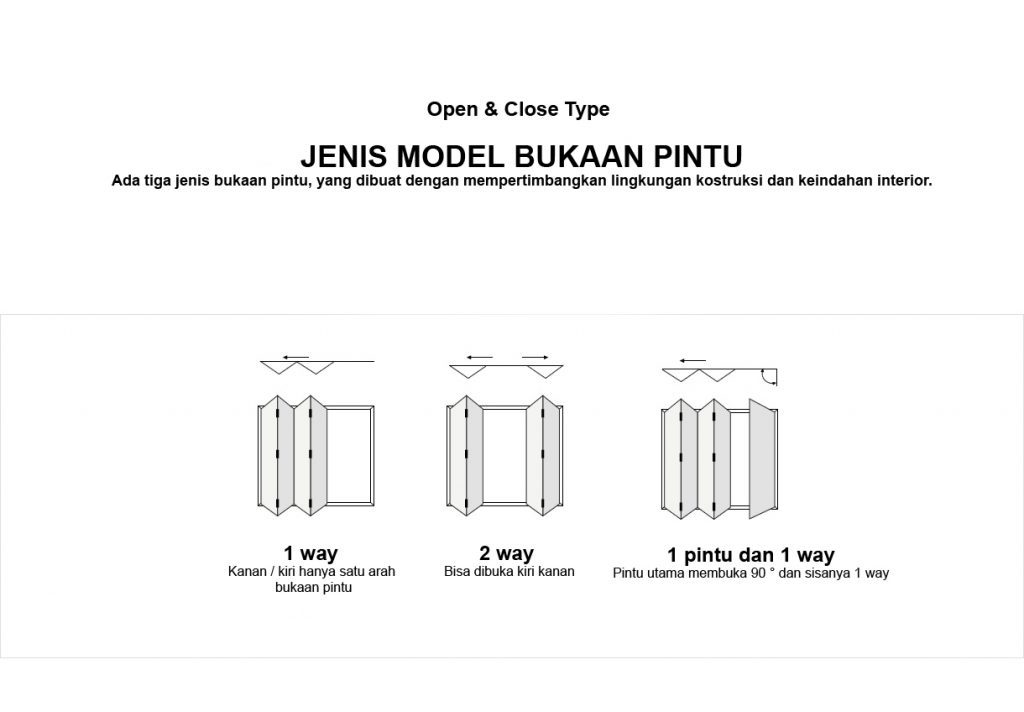 Open & Close Type

JENIS MODEL BUKAAN PINTU

Ada tiga jenis bukaan pintu, yang dibuat dengan mempertimbangkan lingkungan kostruksi dan keindahan interior.

1 way
Kanan / kiri hanya satu arah bukaan pintu

2 way
Bisa dibuka kiri kanan

1 pintu dan 1 way
Pintu utama membuka 90 ° dan sisanya 1 way